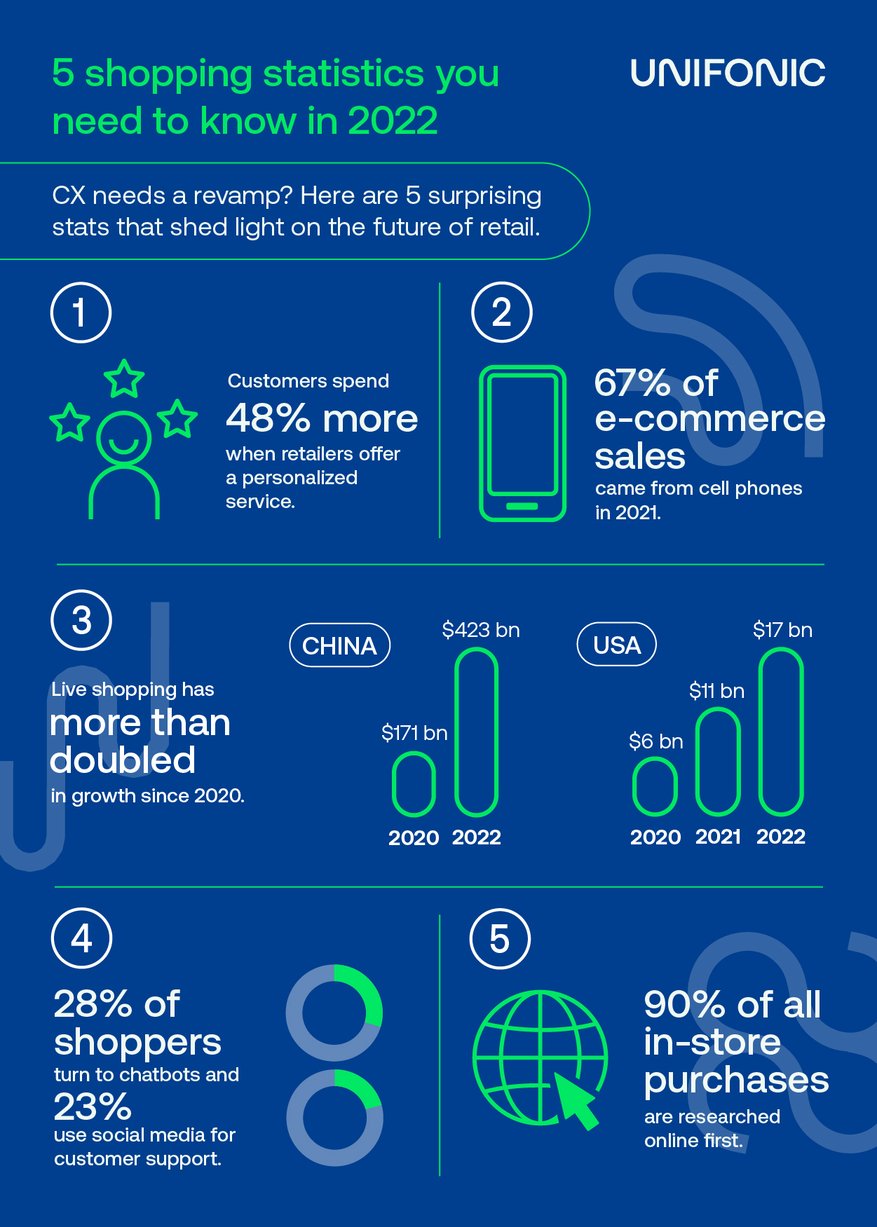 5 shopping statistics you need to know in 2022

UNIFONIC

CX needs a revamp? Here are 5 surprising stats that shed light on the future of retail.

1

Customers spend 48% more when retailers offer a personalized service.

2

67% of e-commerce sales came from cell phones in 2021.

3

Live shopping has more than doubled in growth since 2020.

CHINA

$171 bn
$423 bn
2020 2022

USA

$6 bn
$11 bn
$17 bn
2020 2021 2022

4

28% of shoppers turn to chatbots and 23% use social media for customer support.

5

90% of all in-store purchases are researched online first.