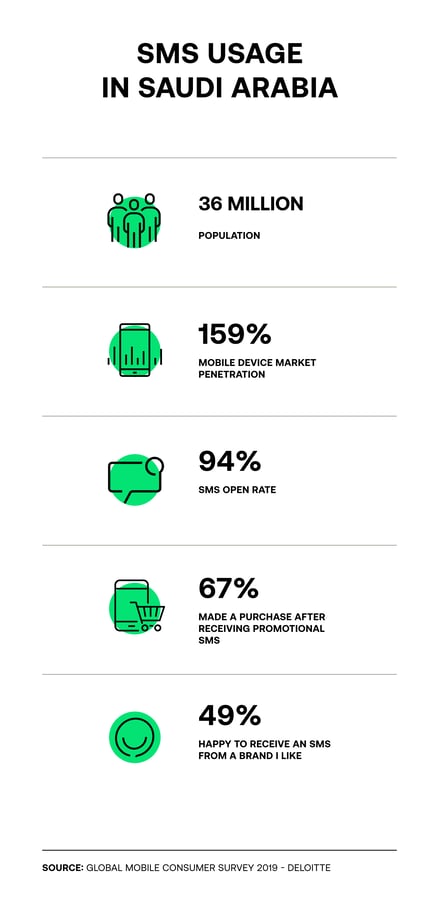 SMS USAGE
IN SAUDI ARABIA

36 MILLION
POPULATION

159%
MOBILE DEVICE MARKET PENETRATION

94%
SMS OPEN RATE

67%
MADE A PURCHASE AFTER RECEIVING PROMOTIONAL SMS

49%
HAPPY TO RECEIVE AN SMS FROM A BRAND I LIKE

SOURCE: GLOBAL MOBILE CONSUMER SURVEY 2019 - DELOITTE